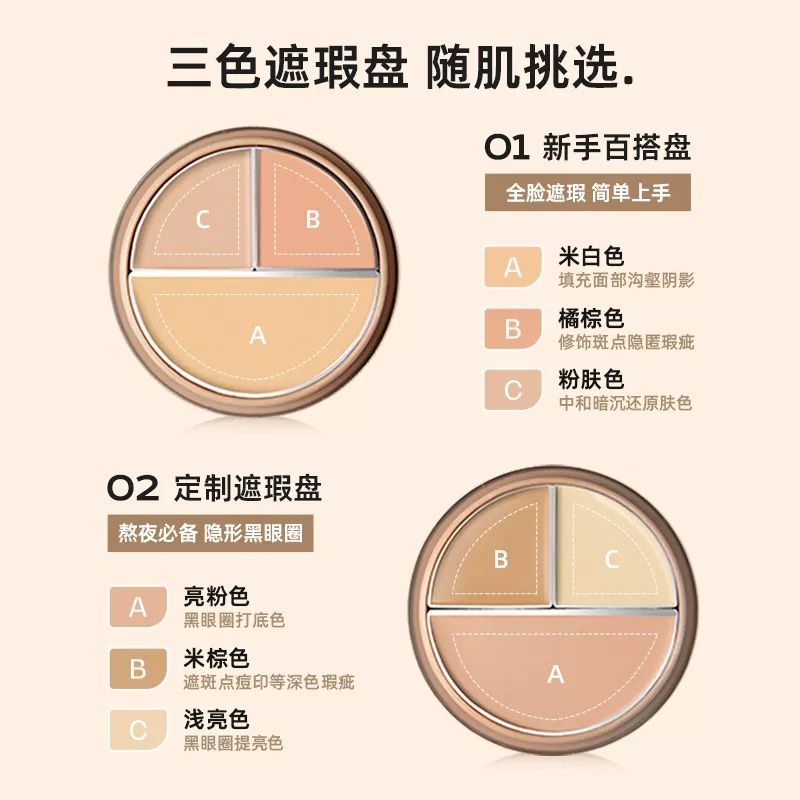 三色遮瑕盘 随肌挑选.

C B A

01 新手百搭盘

全脸遮瑕 简单上手

A 米白色
填充面部沟壑阴影

B 橘棕色
修饰斑点隐匿瑕疵

C 粉肤色
中和暗沉还原肤色

02 定制遮瑕盘

熬夜必备 隐形黑眼圈

A 亮粉色
黑眼圈打底色

B 米棕色
遮斑点痘印等深色瑕疵

C 浅亮色
黑眼圈提亮色

B C A