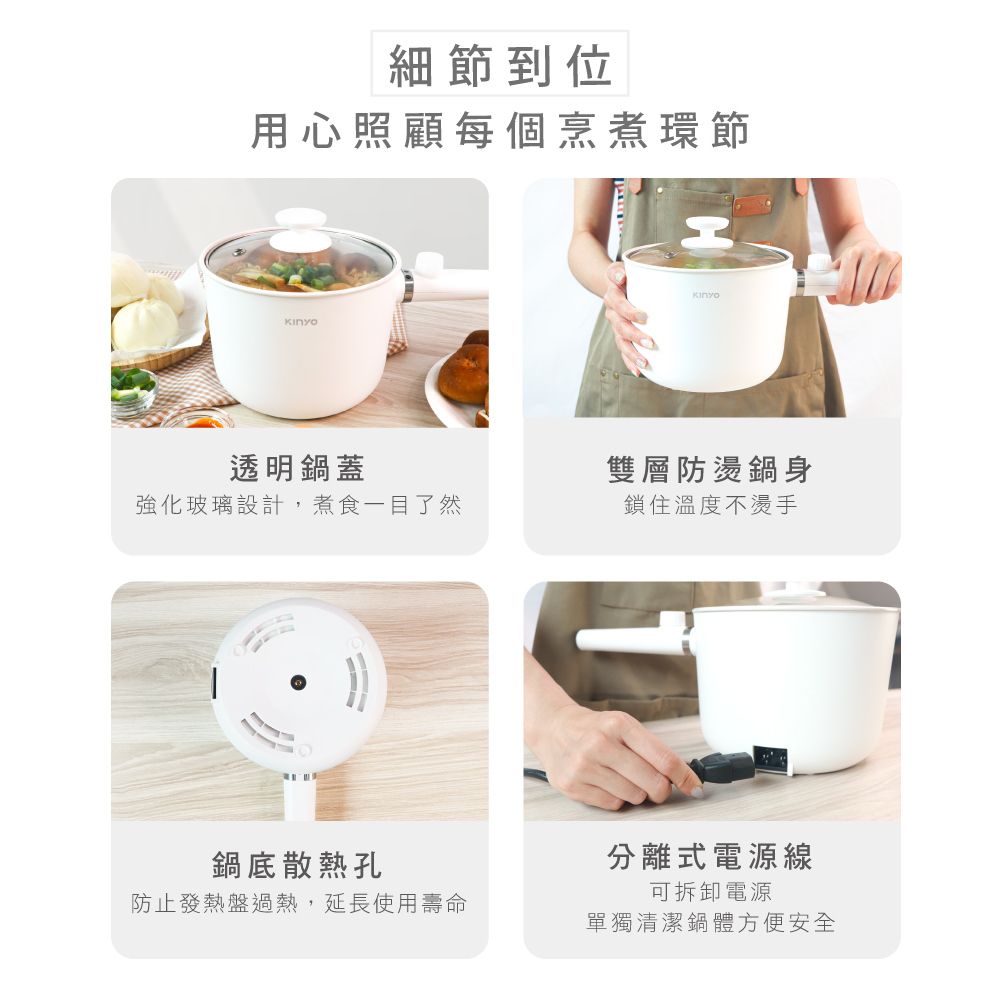 細節到位
用心照顧每個烹煮環節

KINYO

透明鍋蓋
強化玻璃設計，煮食一目了然

KINYO

雙層防燙鍋身
鎖住溫度不燙手

鍋底散熱孔
防止發熱盤過熱，延長使用壽命

分離式電源線
可拆卸電源
單獨清潔鍋體方便安全