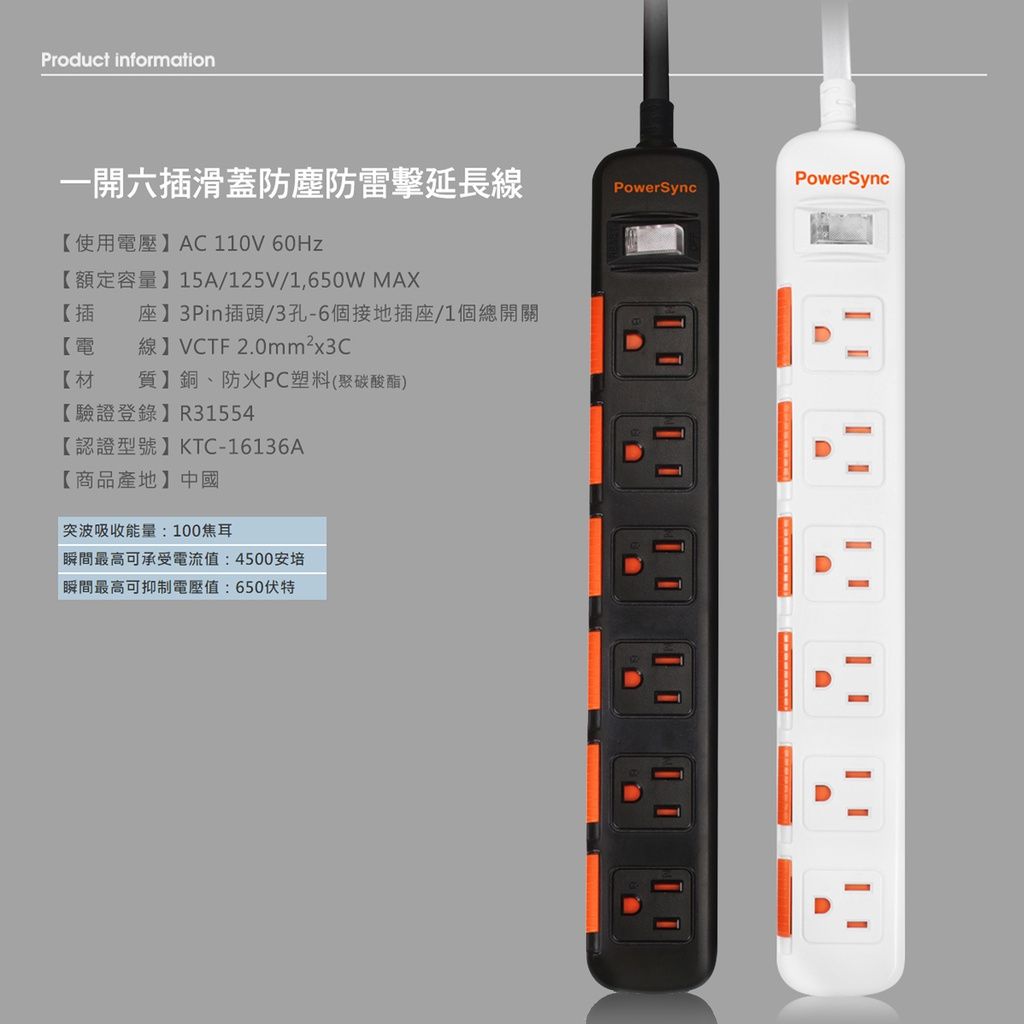 Product information

一開六插滑蓋防塵防雷擊延長線

【使用電壓】AC 110V 60Hz
【額定容量】15A/125V/1,650W MAX
【插　　座】3Pin插頭/3孔-6個接地插座/1個總開關
【電　　線】VCTF 2.0mm$^2$x3C
【材　　質】銅、防火PC塑料(聚碳酸酯)
【驗證登錄】R31554
【認證型號】KTC-16136A
【商品產地】中國

突波吸收能量：100焦耳
瞬間最高可承受電流值：4500安培
瞬間最高可抑制電壓值：650伏特

PowerSync

PowerSync