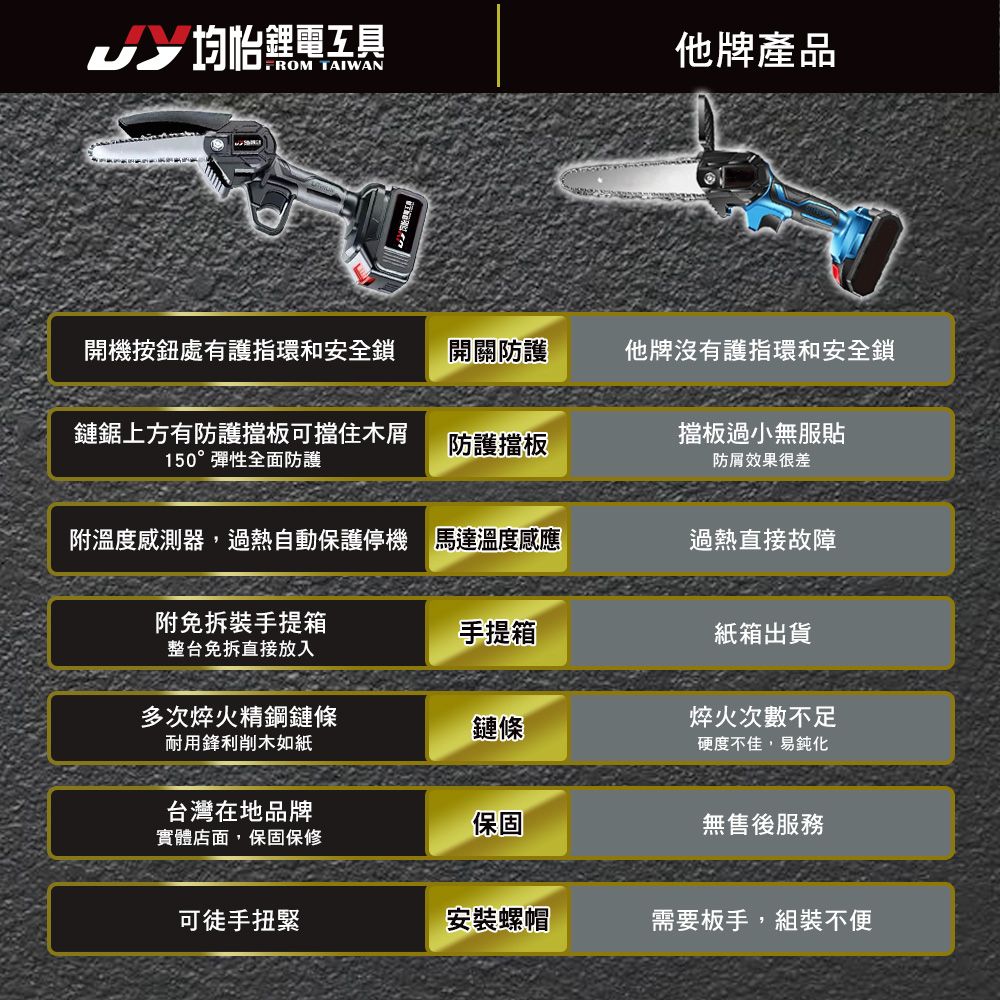 JY 均怡鋰電工具 FROM TAIWAN

他牌產品

| | | |
|---|---|---|
| 開機按鈕處有護指環和安全鎖 | 開關防護 | 他牌沒有護指環和安全鎖 |
| 鏈鋸上方有防護擋板可擋住木屑 150° 彈性全面防護 | 防護擋板 | 擋板過小無服貼 防屑效果很差 |
| 附溫度感測器，過熱自動保護停機 | 馬達溫度感應 | 過熱直接故障 |
| 附免拆裝手提箱 整台免拆直接放入 | 手提箱 | 紙箱出貨 |
| 多次焠火精鋼鏈條 耐用鋒利削木如紙 | 鏈條 | 焠火次數不足 硬度不佳，易鈍化 |
| 台灣在地品牌 實體店面，保固保修 | 保固 | 無售後服務 |
| 可徒手扭緊 | 安裝螺帽 | 需要板手，組裝不便 |