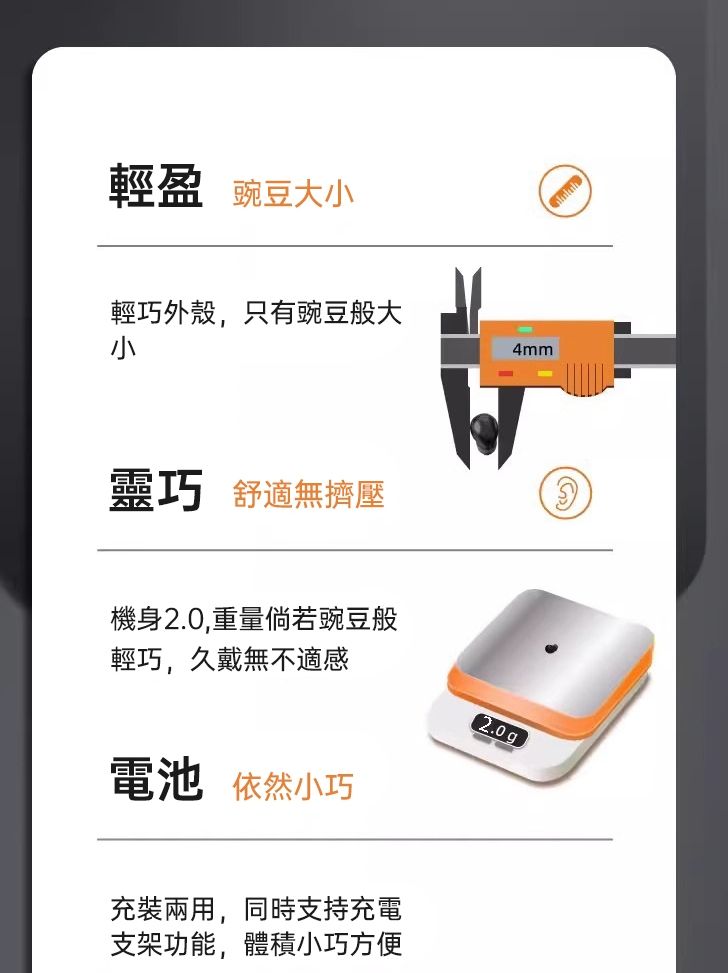 輕盈 豌豆大小

輕巧外殼，只有豌豆般大小

4mm

靈巧 舒適無擠壓

機身2.0,重量倘若豌豆般輕巧，久戴無不適感

2.0g

電池 依然小巧

充裝兩用，同時支持充電支架功能，體積小巧方便