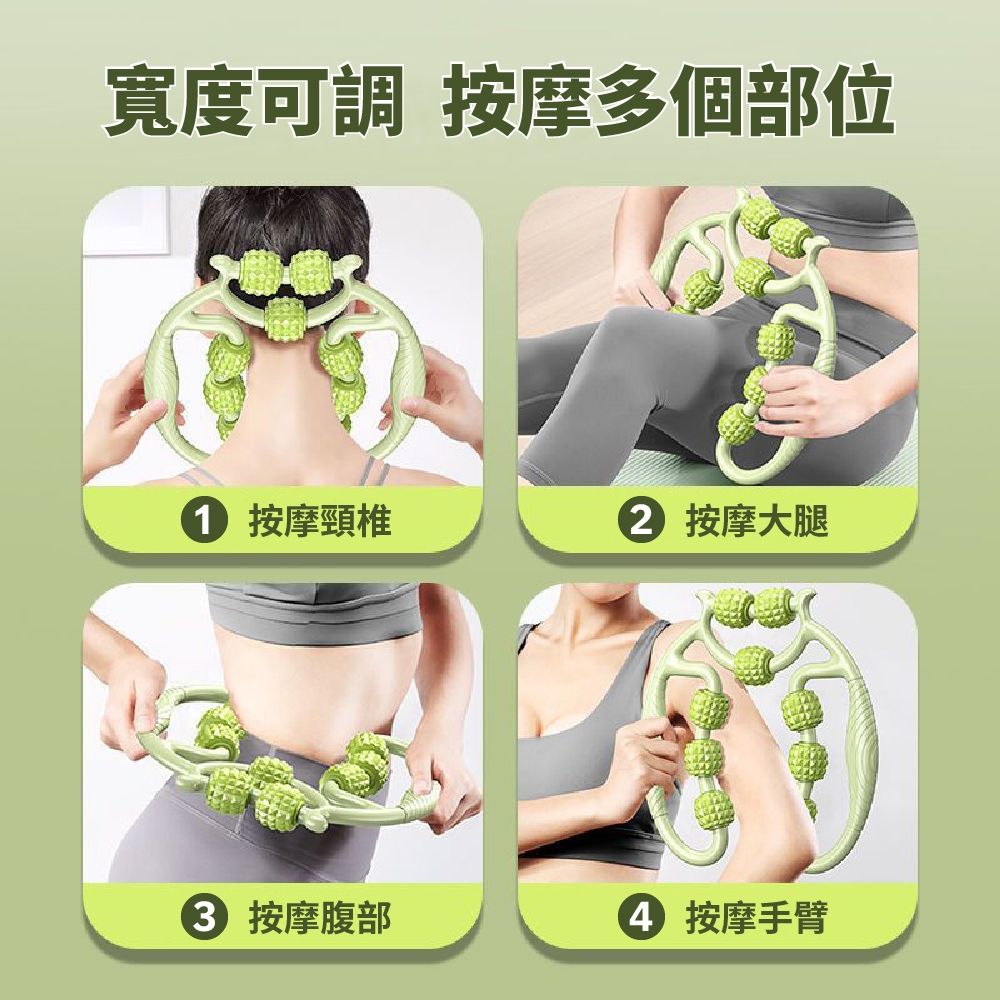 寬度可調 按摩多個部位

1 按摩頸椎

2 按摩大腿

3 按摩腹部

4 按摩手臂