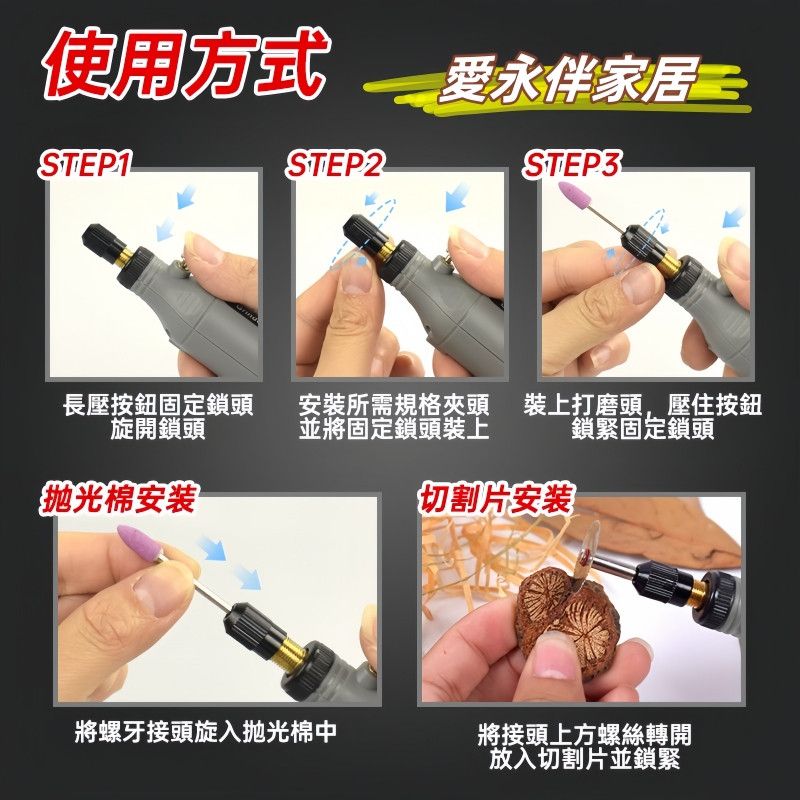 使用方式

愛永伴家居

STEP1

長壓按鈕固定鎖頭
旋開鎖頭

STEP2

安裝所需規格夾頭
並將固定鎖頭裝上

STEP3

裝上打磨頭，壓住按鈕
鎖緊固定鎖頭

拋光棉安裝

將螺牙接頭旋入拋光棉中

切割片安裝

將接頭上方螺絲轉開
放入切割片並鎖緊