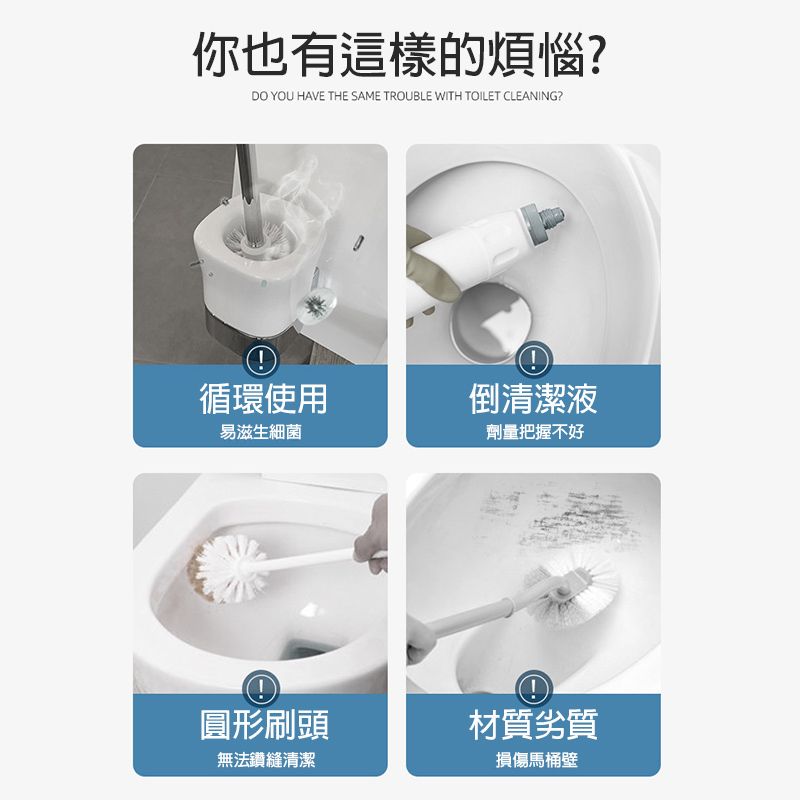 你也有這樣的煩惱?
DO YOU HAVE THE SAME TROUBLE WITH TOILET CLEANING?

!
循環使用
易滋生細菌

!
倒清潔液
劑量把握不好

!
圓形刷頭
無法鑽縫清潔

!
材質劣質
損傷馬桶壁