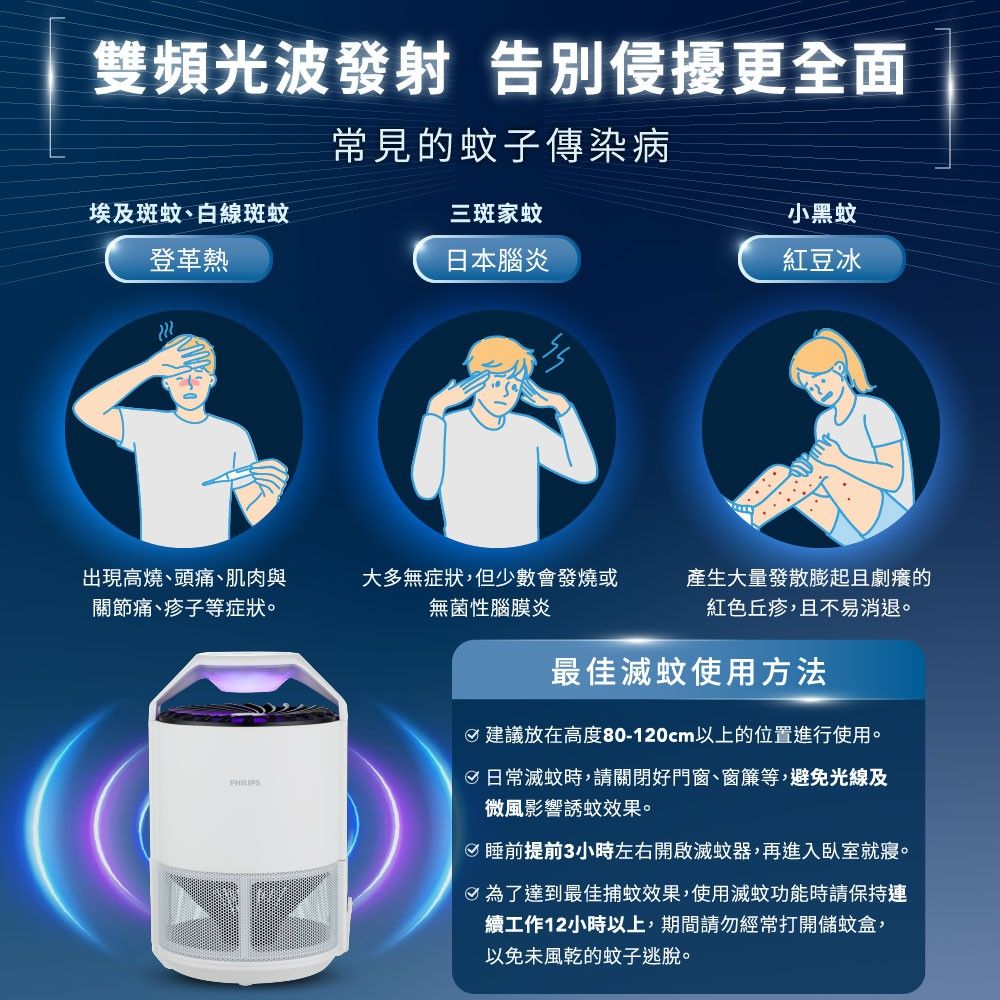 雙頻光波發射 告別侵擾更全面

常見的蚊子傳染病

埃及斑蚊、白線斑蚊

登革熱

出現高燒、頭痛、肌肉與關節痛、疹子等症狀。

三斑家蚊

日本腦炎

大多無症狀,但少數會發燒或無菌性腦膜炎

小黑蚊

紅豆冰

產生大量發散膨起且劇癢的紅色丘疹,且不易消退。

PHILIPS

最佳滅蚊使用方法

建議放在高度80-120cm以上的位置進行使用。

日常滅蚊時,請關閉好門窗、窗簾等,避免光線及微風影響誘蚊效果。

睡前提前3小時左右開啟滅蚊器,再進入臥室就寢。

為了達到最佳捕蚊效果,使用滅蚊功能時請保持連續工作12小時以上,期間請勿經常打開儲蚊盒,以免未風乾的蚊子逃脫。